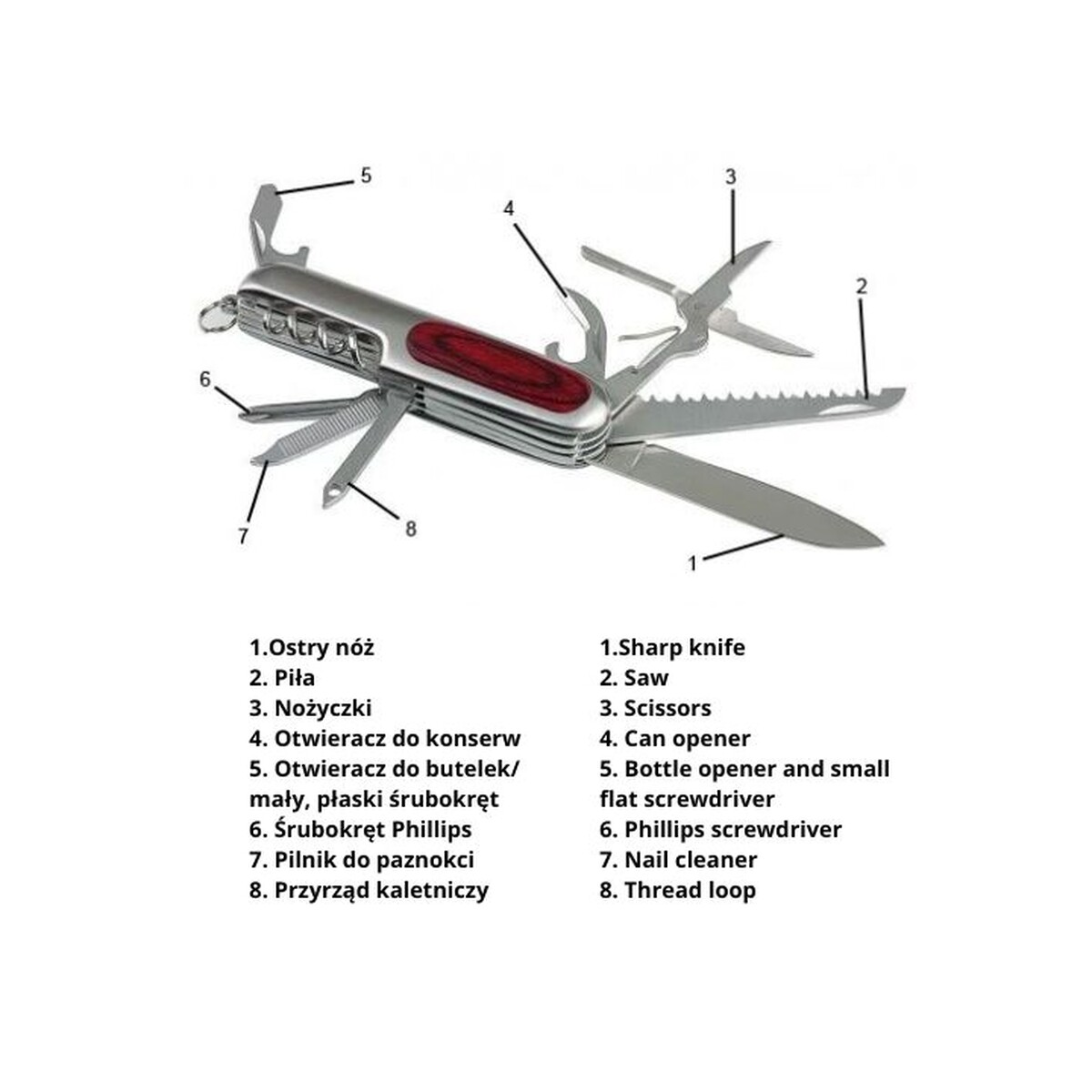 5
4
3
2
6
7
8
1

1.Ostry nóż
2. Piła
3. Nożyczki
4. Otwieracz do konserw
5. Otwieracz do butelek/ mały, płaski śrubokręt
6. Śrubokręt Phillips
7. Pilnik do paznokci
8. Przyrząd kaletniczy

1.Sharp knife
2. Saw
3. Scissors
4. Can opener
5. Bottle opener and small flat screwdriver
6. Phillips screwdriver
7. Nail cleaner
8. Thread loop